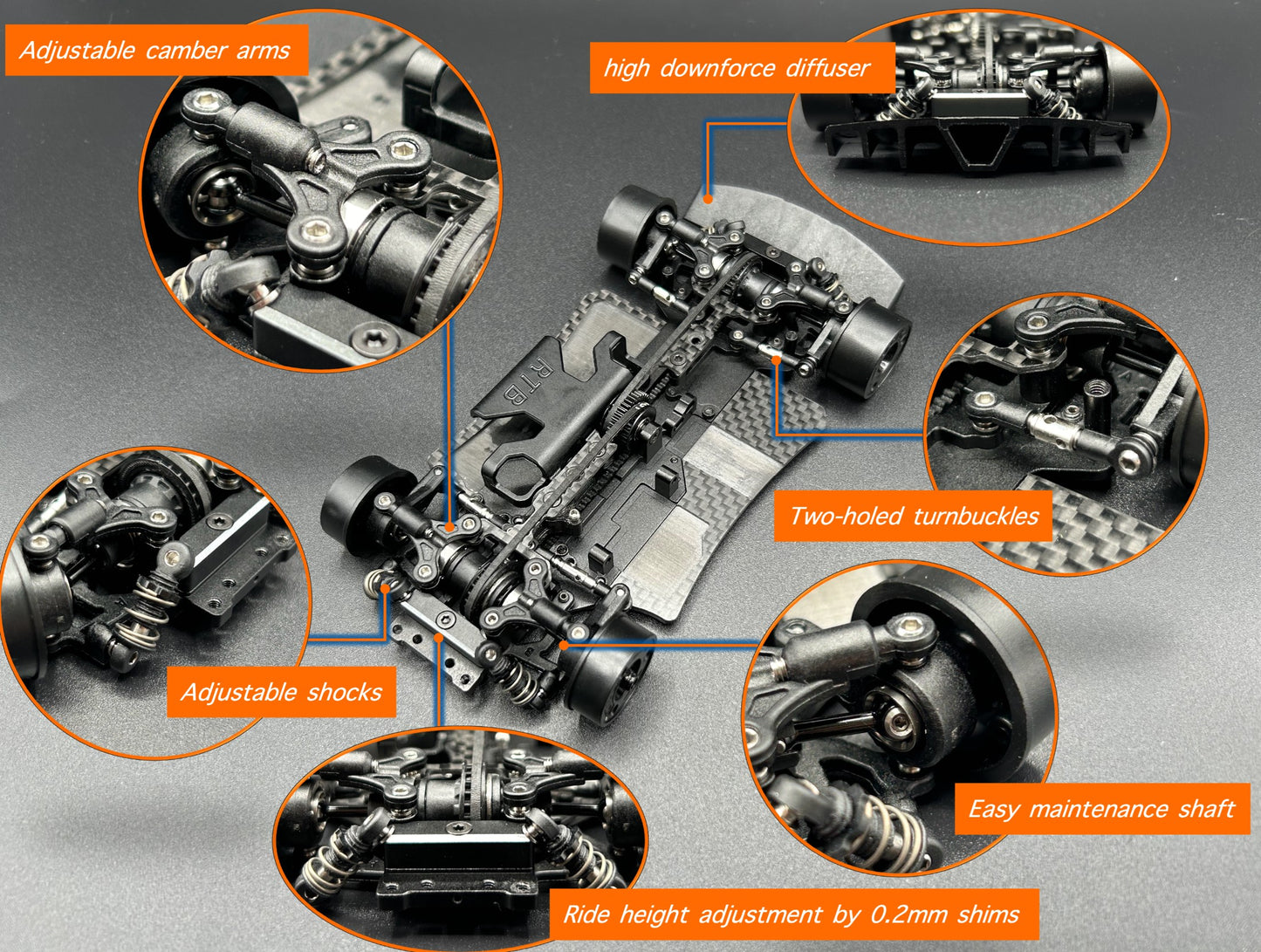 Adjustable camber arms

high downforce diffuser

RTB

Two-holed turnbuckles

Adjustable shocks

Easy maintenance shaft

Ride height adjustment by 0.2mm shims